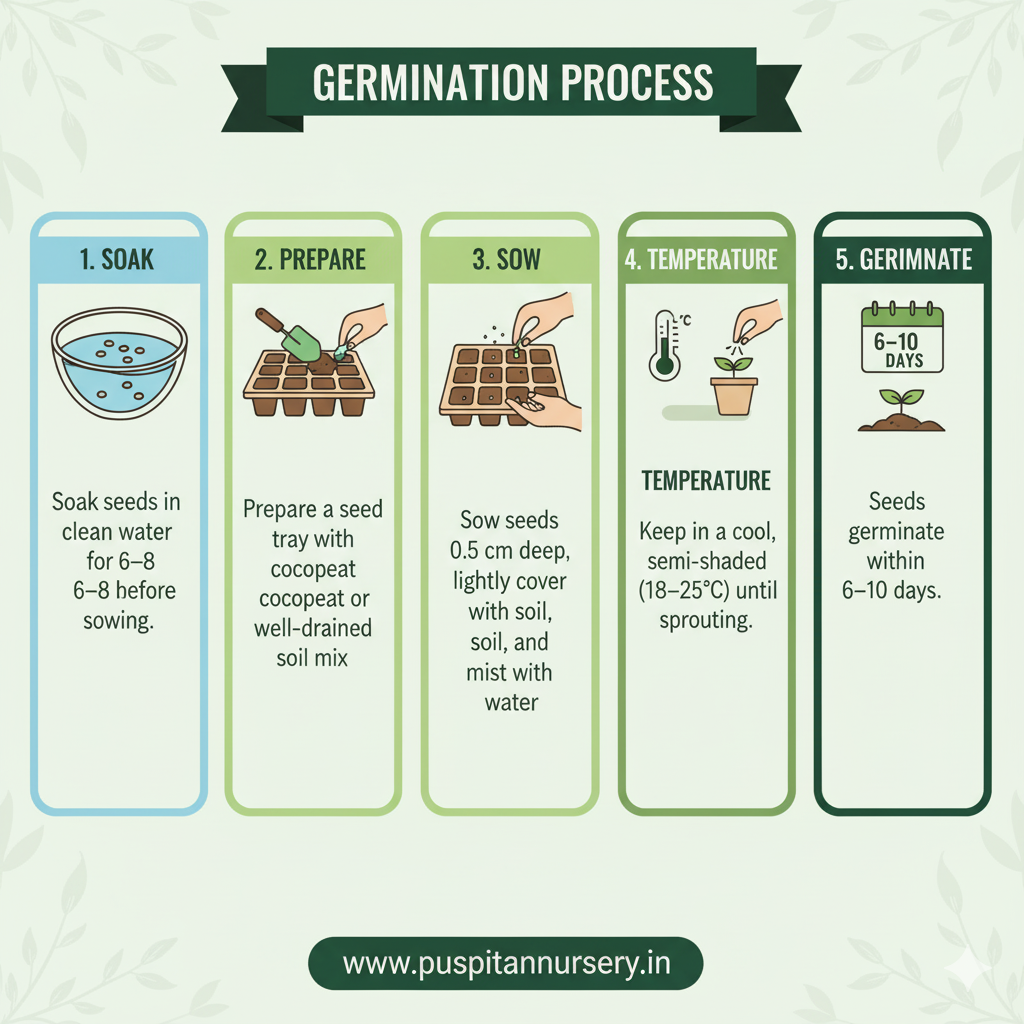 GERMINATION PROCESS

1. SOAK

Soak seeds in clean water for 6–8 6–8 before sowing.

2. PREPARE

Prepare a seed tray with cocopeat cocopeat or well-drained soil mix

3. SOW

Sow seeds 0.5 cm deep, lightly cover with soil, soil, and mist with water

4. TEMPERATURE

°C

TEMPERATURE

Keep in a cool, semi-shaded (18–25°C) until sprouting.

5. GERIMNATE

6–10 DAYS

Seeds germinate within 6–10 days.

www.puspitannursery.in